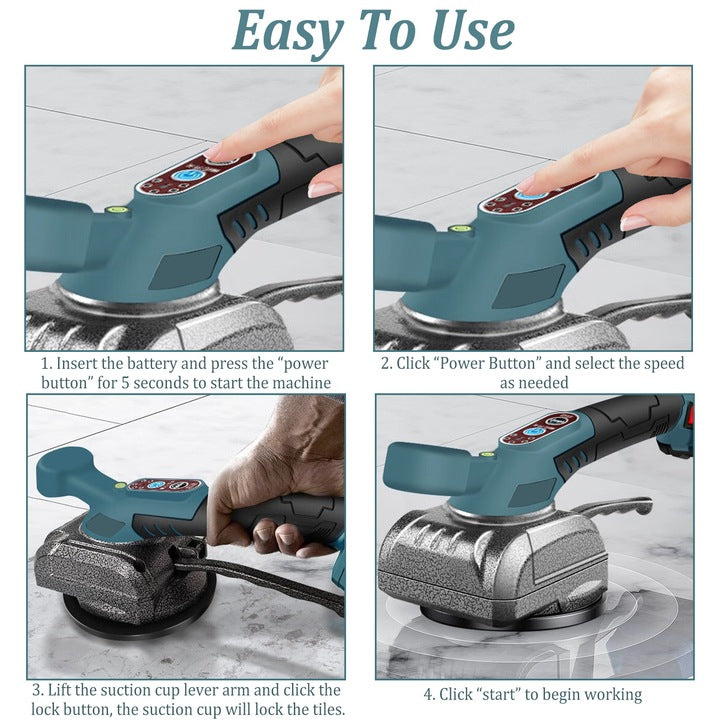 Easy To Use

1. Insert the battery and press the “power button” for 5 seconds to start the machine

2. Click “Power Button” and select the speed as needed

3. Lift the suction cup lever arm and click the lock button, the suction cup will lock the tiles.

4. Click “start” to begin working